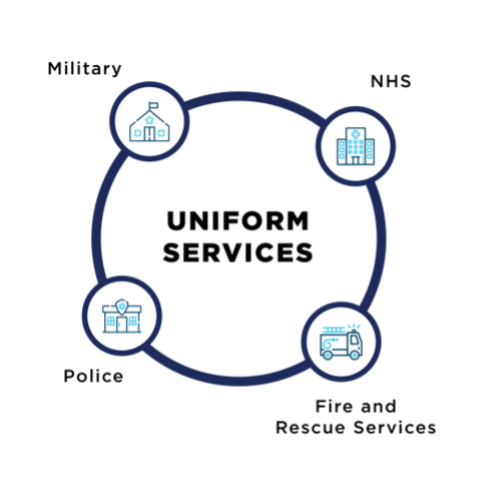 Military

NHS

UNIFORM SERVICES

Police

Fire and Rescue Services